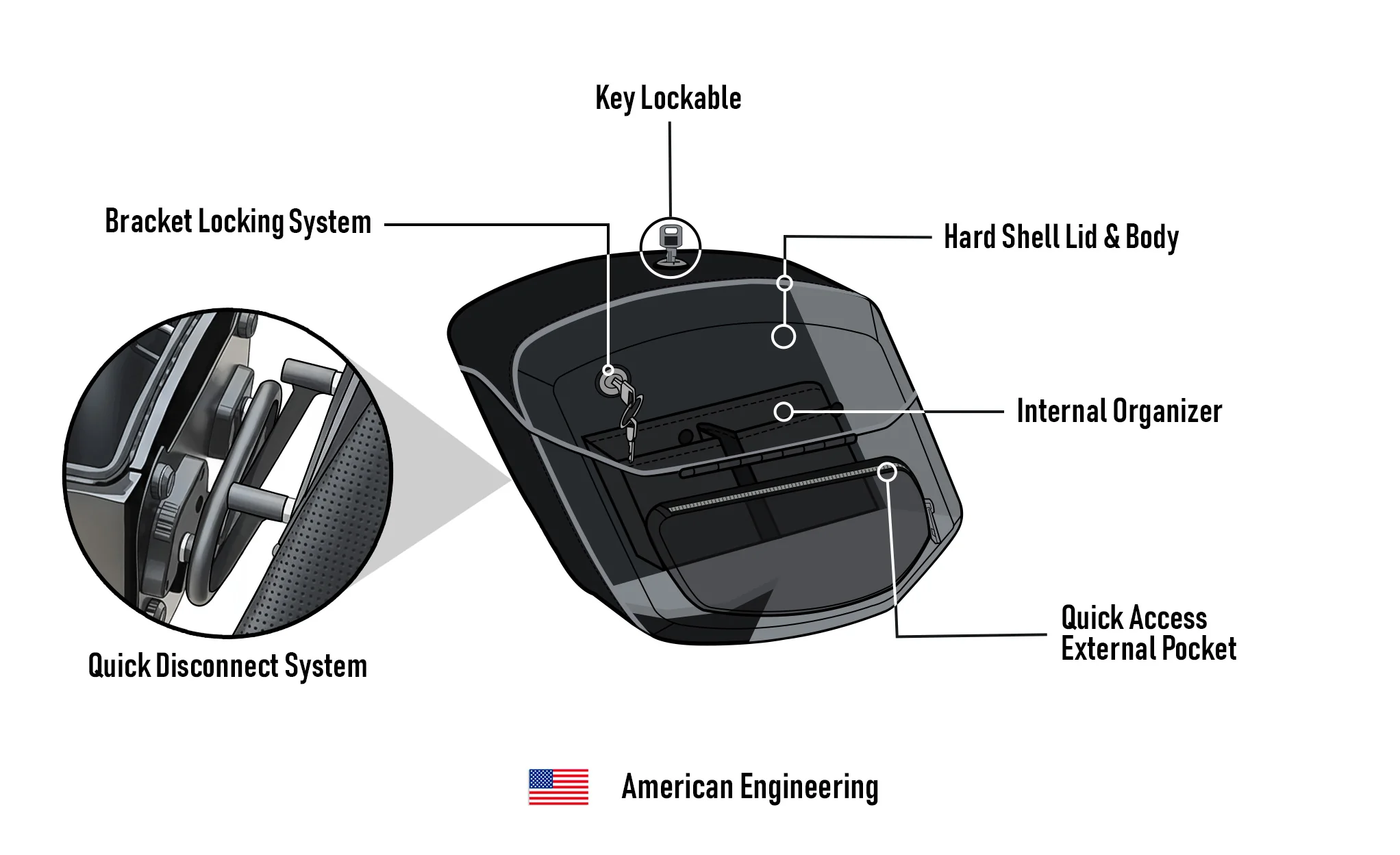 Key Lockable

Bracket Locking System

Hard Shell Lid & Body

Internal Organizer

Quick Access External Pocket

Quick Disconnect System

American Engineering