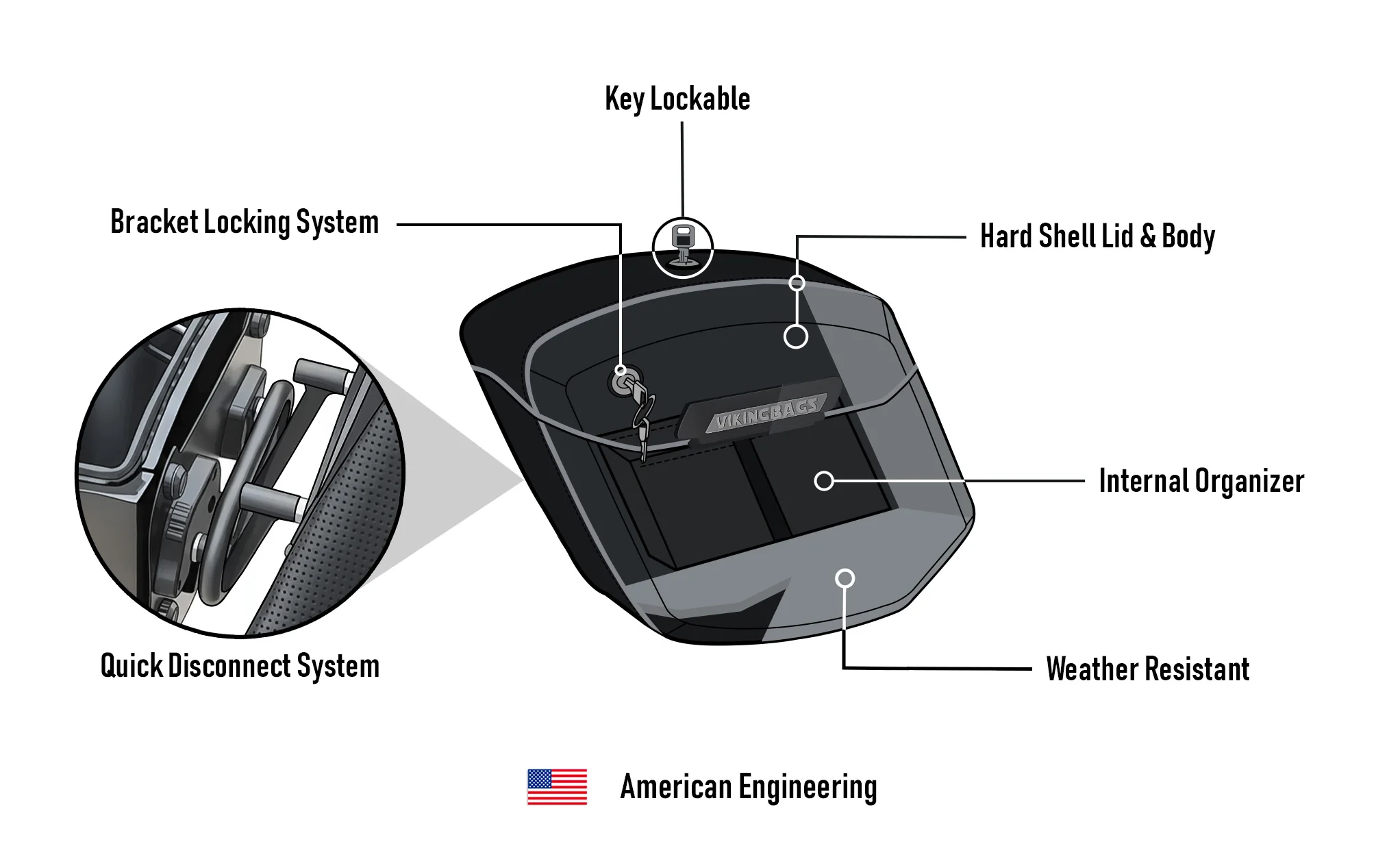 Key Lockable

Bracket Locking System

Hard Shell Lid & Body

VIKINGBAGS

Internal Organizer

Quick Disconnect System

Weather Resistant

American Engineering