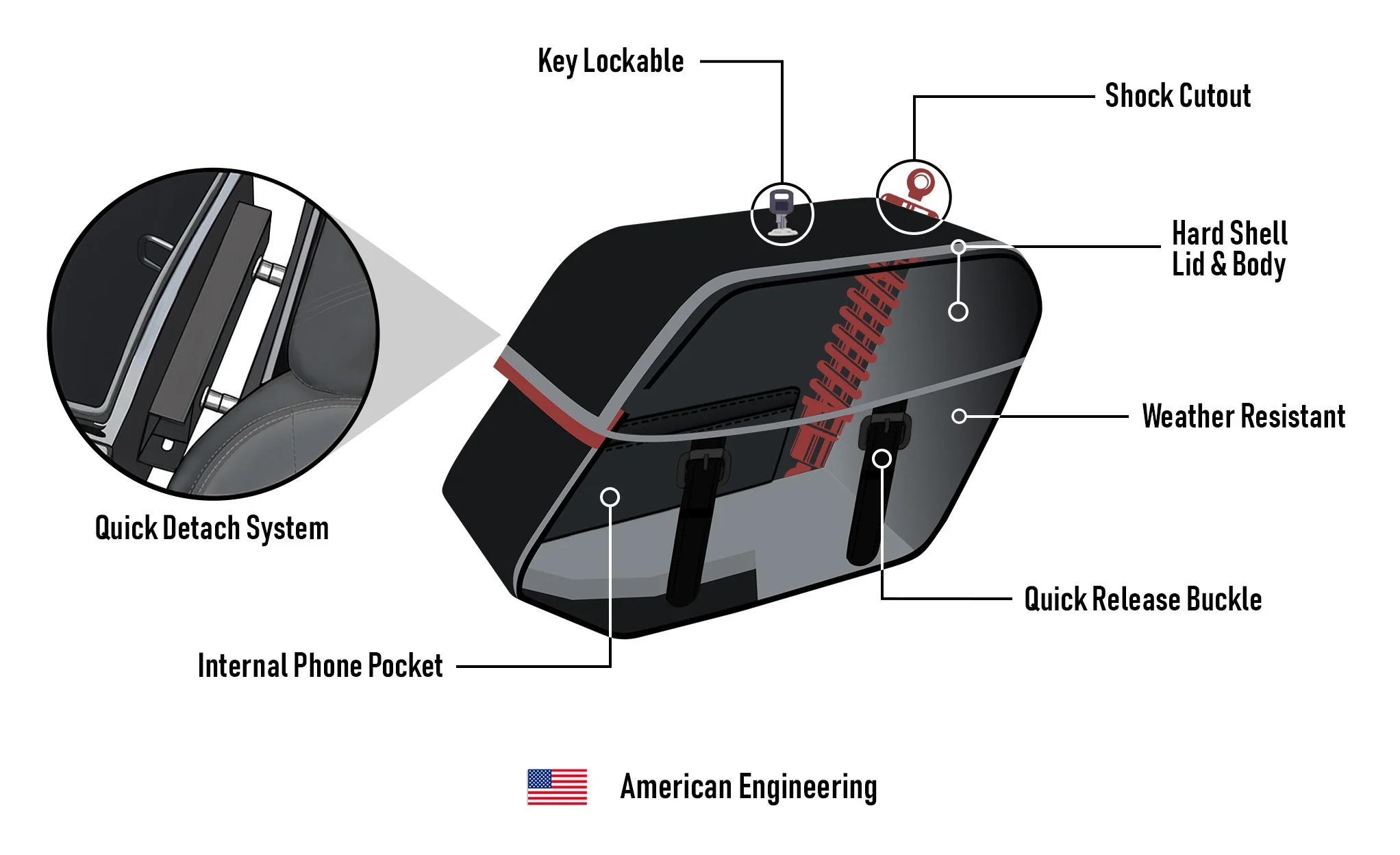 Key Lockable

Shock Cutout

Hard Shell
Lid & Body

Weather Resistant

Quick Detach System

Quick Release Buckle

Internal Phone Pocket

American Engineering